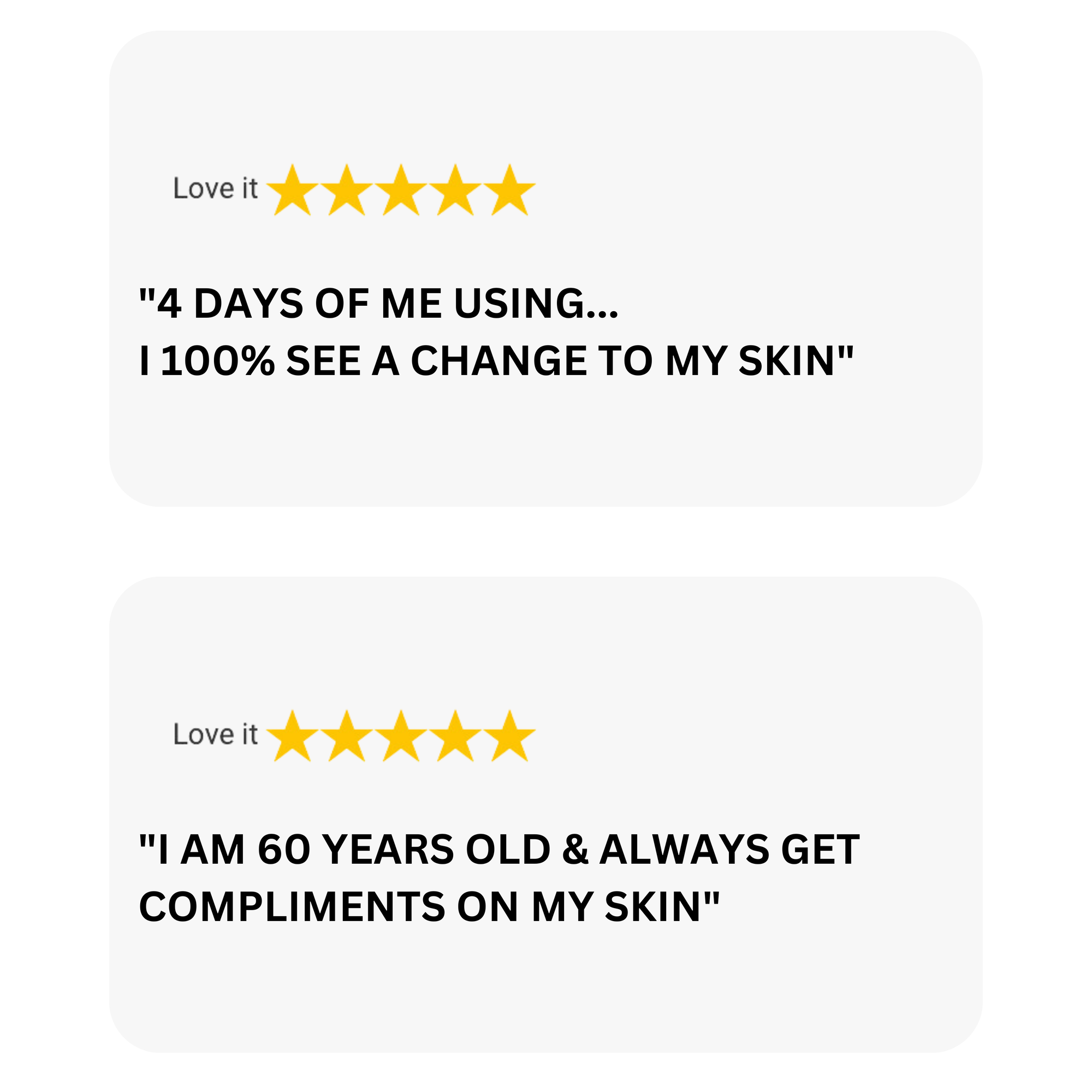 Love it

"4 DAYS OF ME USING...
I 100% SEE A CHANGE TO MY SKIN"

Love it

"I AM 60 YEARS OLD & ALWAYS GET COMPLIMENTS ON MY SKIN"